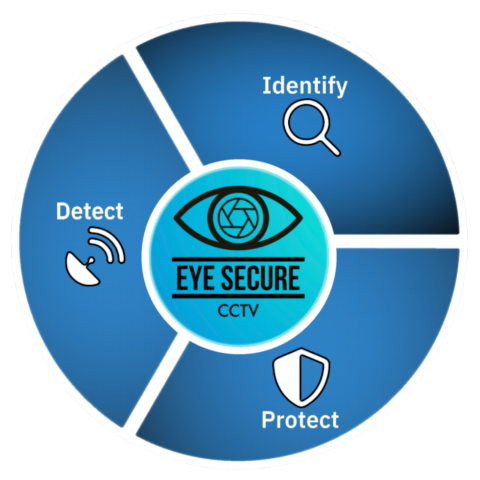 Identify

Detect

EYE SECURE

CCTV

Protect